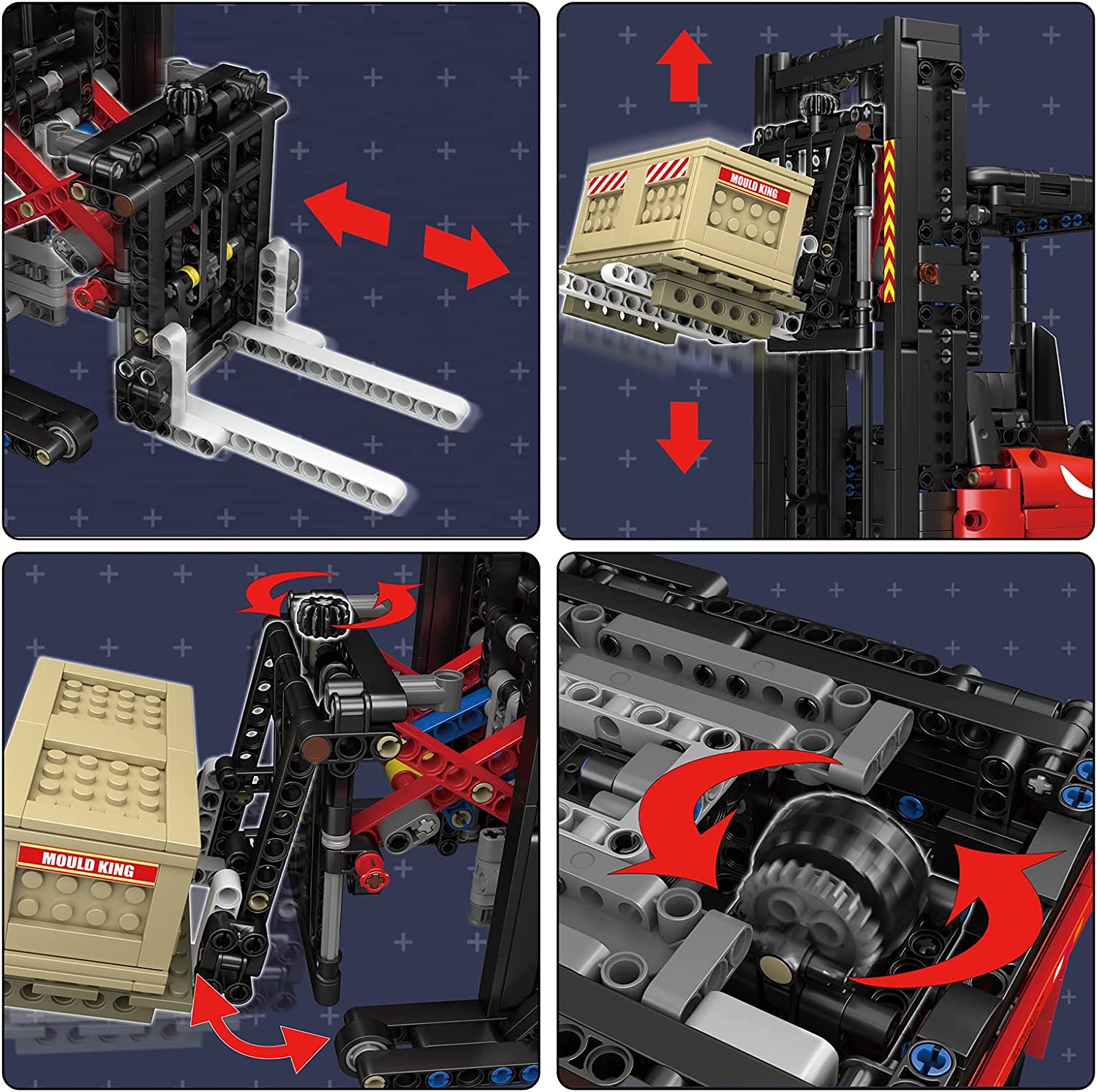 MOULD KING

MOULD KING