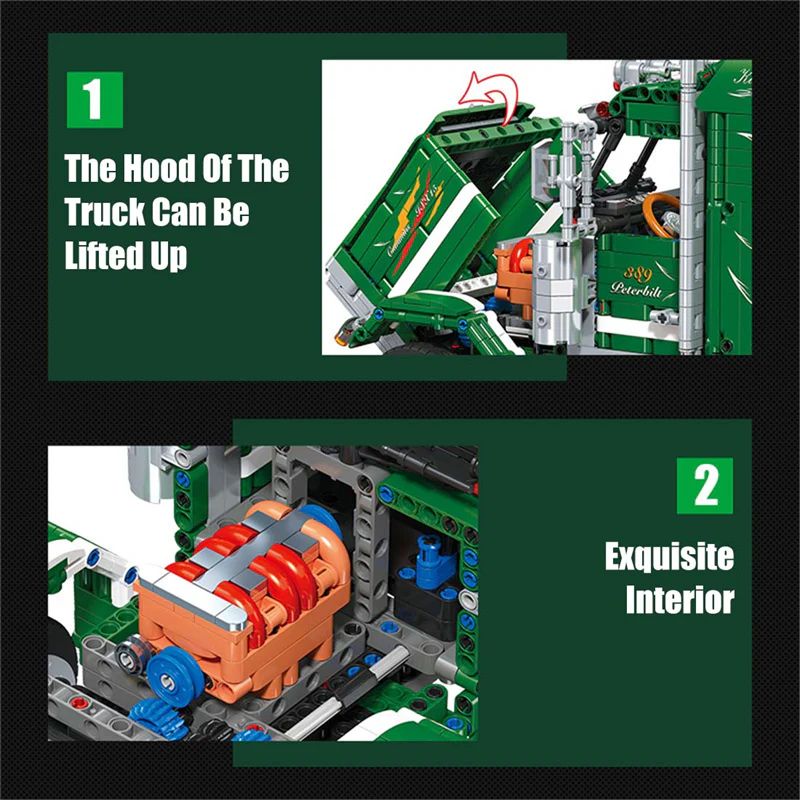 1

The Hood Of The Truck Can Be Lifted Up

389
Peterbilt

2

Exquisite Interior