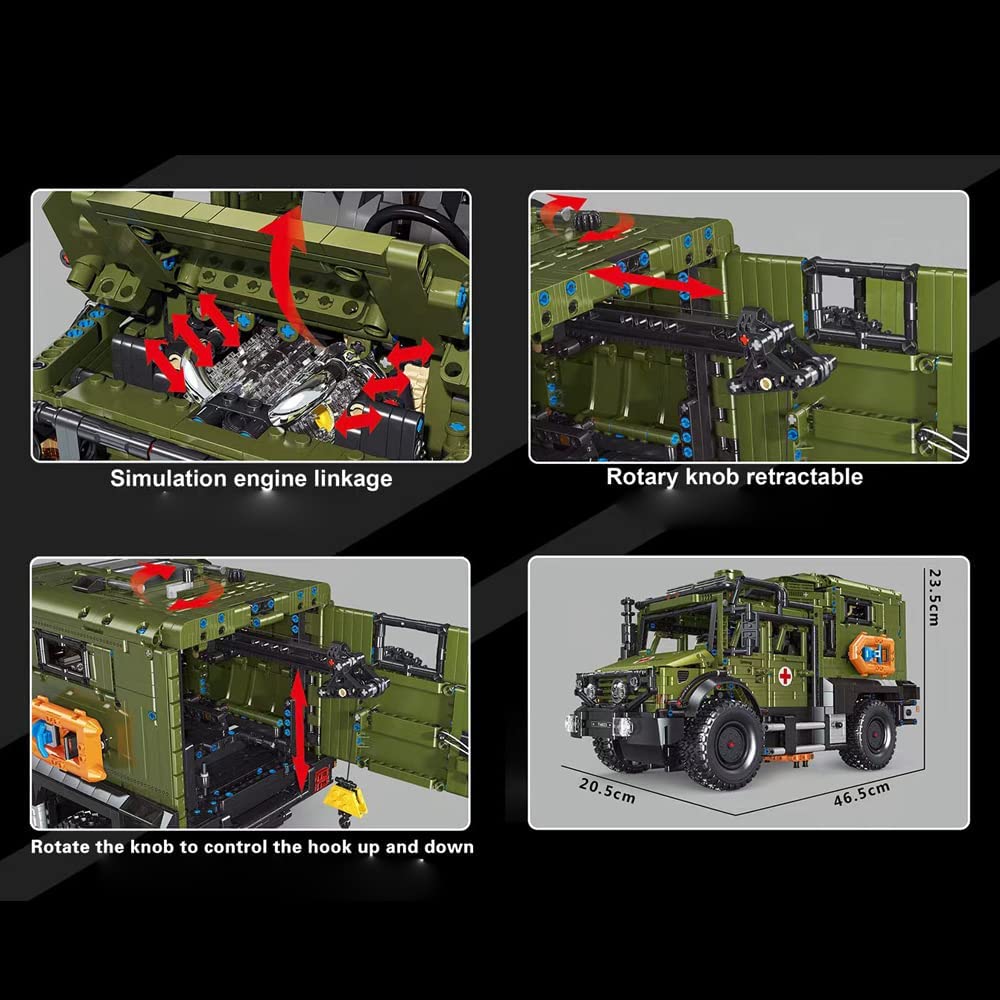 Simulation engine linkage

Rotary knob retractable

Rotate the knob to control the hook up and down

23.5cm

20.5cm

46.5cm