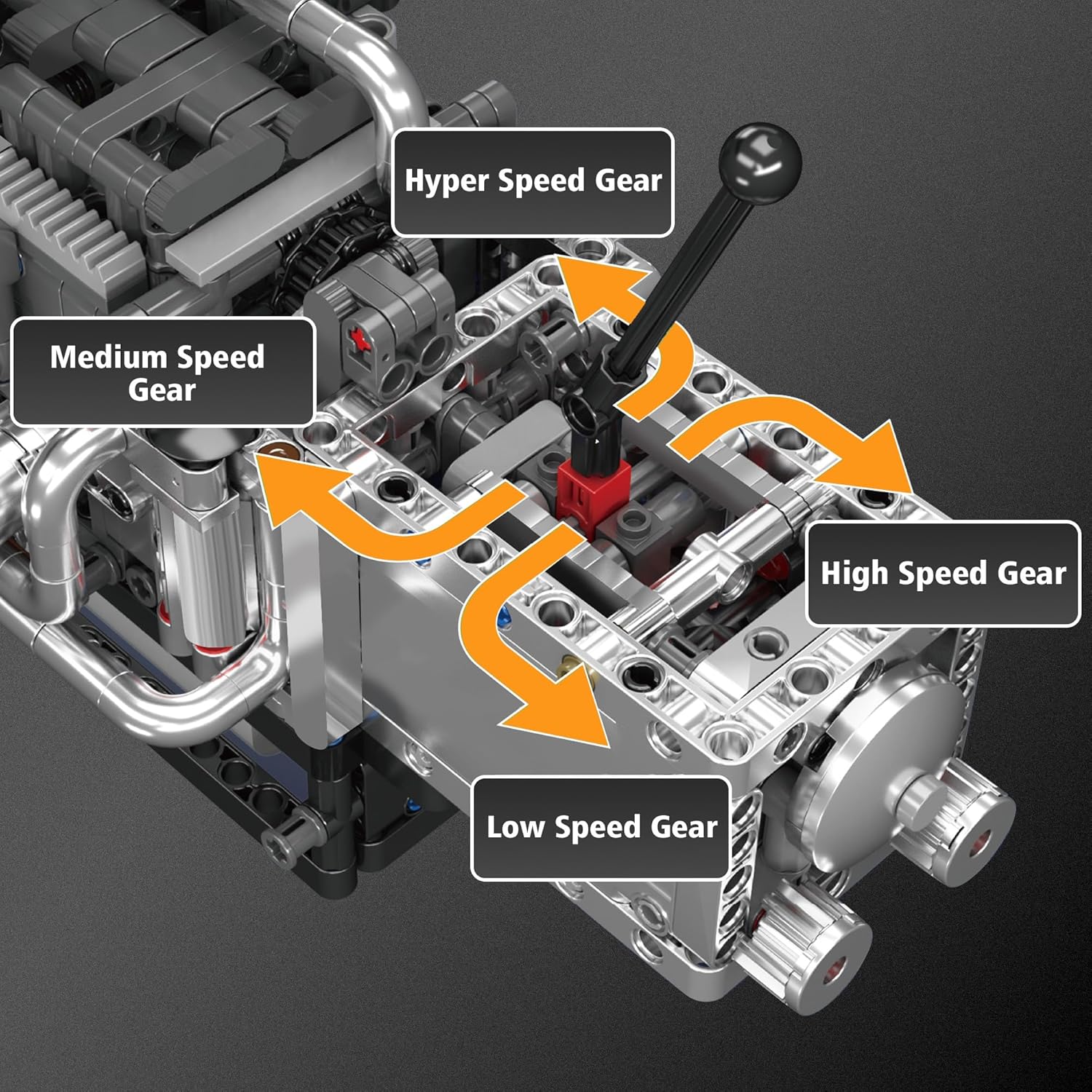 Hyper Speed Gear

Medium Speed Gear

High Speed Gear

Low Speed Gear