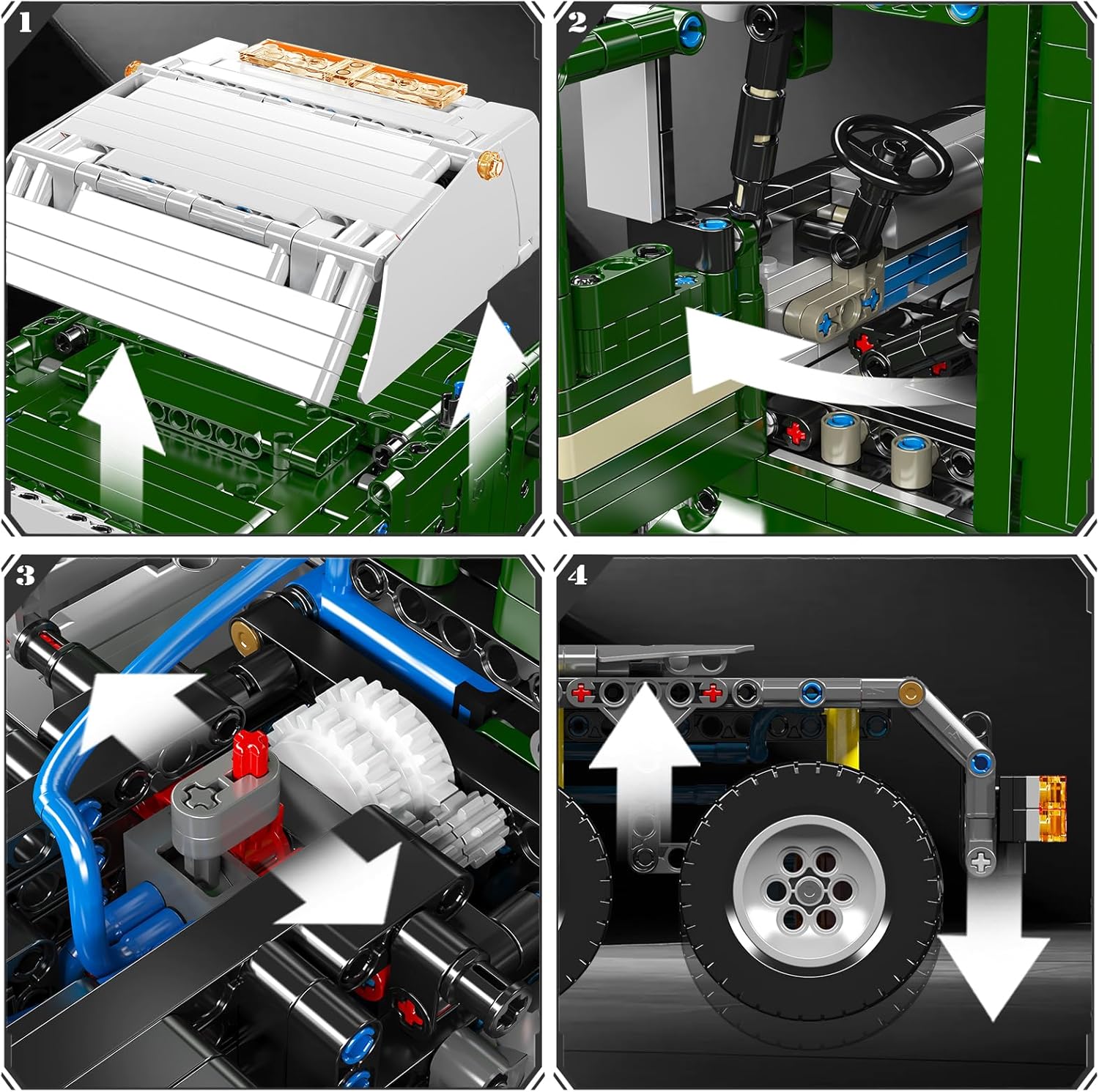 1

2

3

4