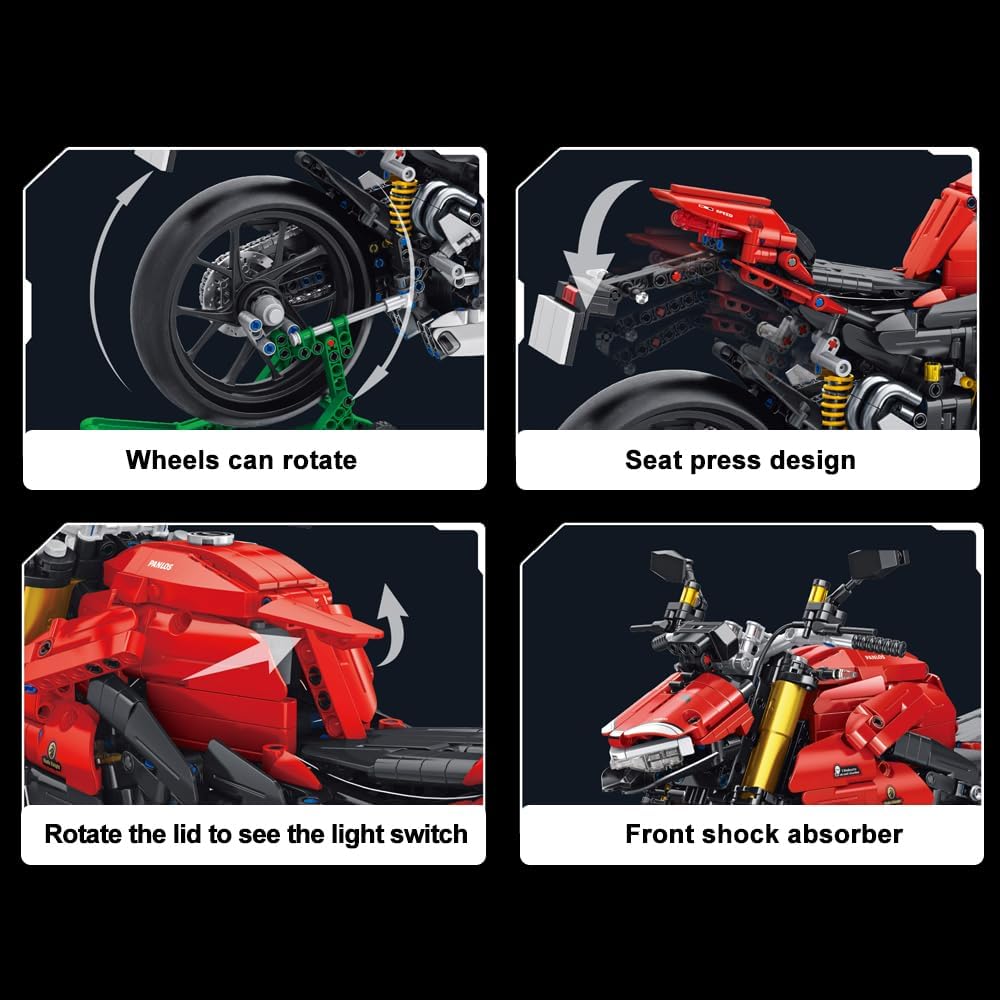 Wheels can rotate

Seat press design

PANLOS

Rotate the lid to see the light switch

PANLOS

Front shock absorber